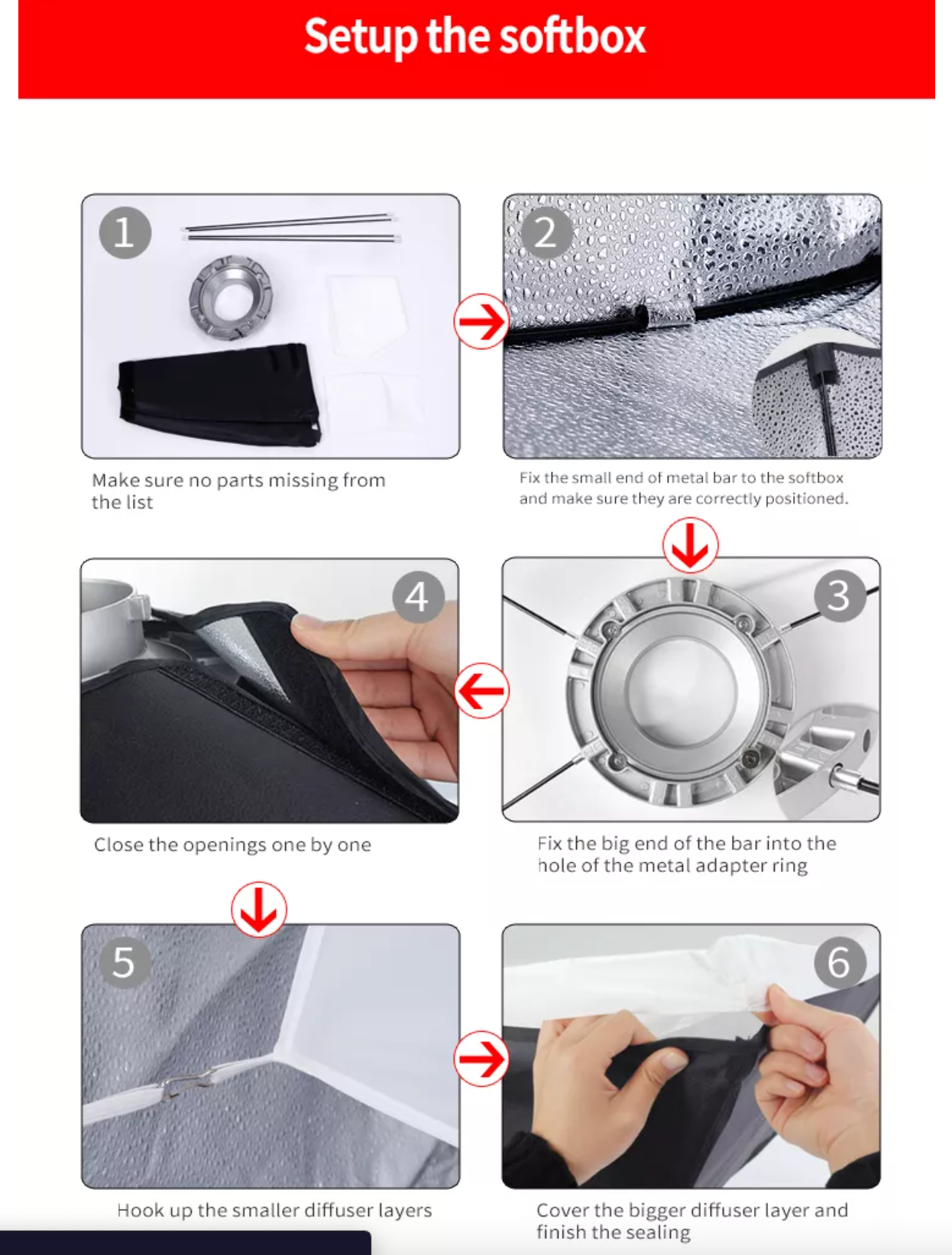 Setup the softbox

1

Make sure no parts missing from the list

2

Fix the small end of metal bar to the softbox and make sure they are correctly positioned.

3

Fix the big end of the bar into the hole of the metal adapter ring

4

Close the openings one by one

5

Hook up the smaller diffuser layers

6

Cover the bigger diffuser layer and finish the sealing